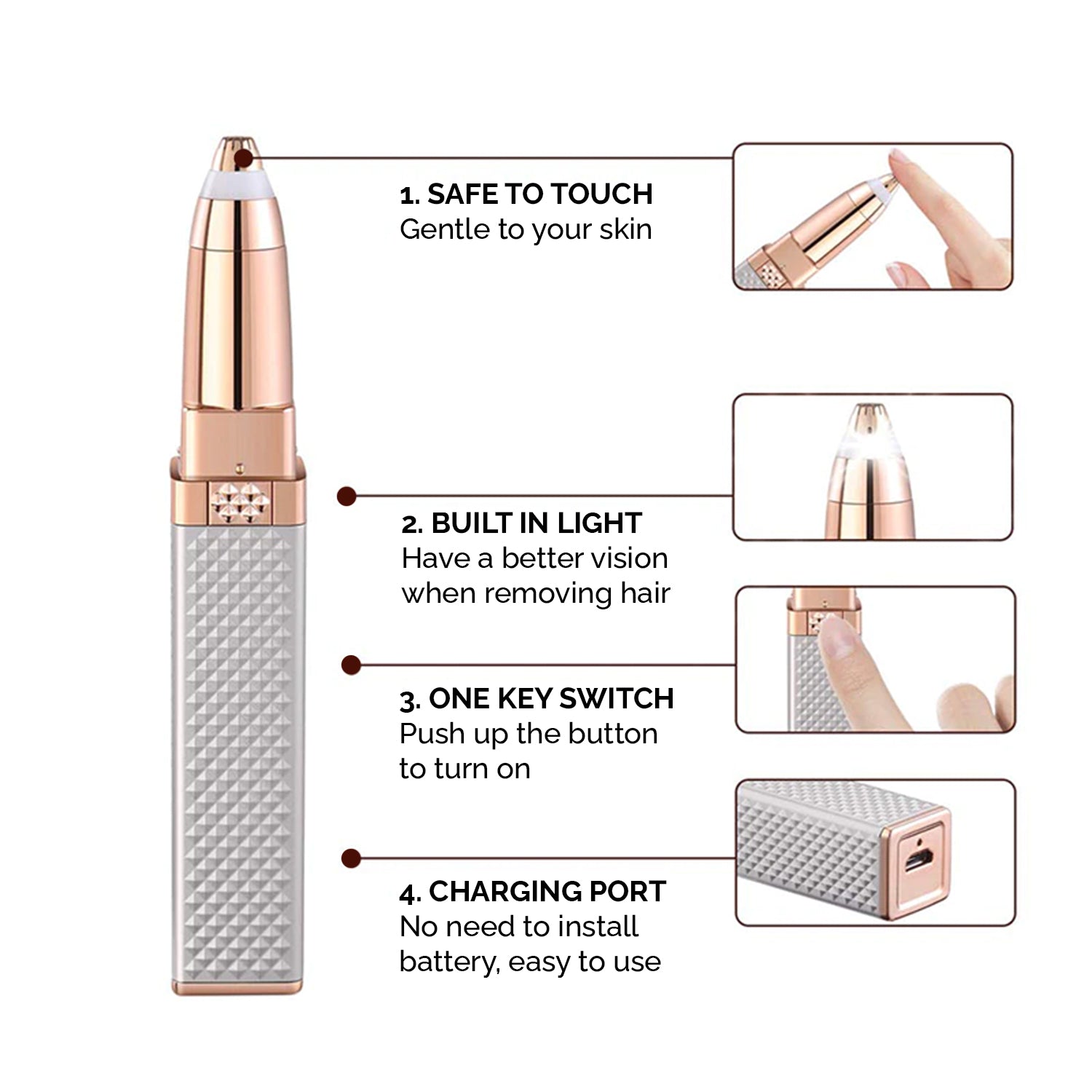 1. SAFE TO TOUCH
Gentle to your skin

2. BUILT IN LIGHT
Have a better vision when removing hair

3. ONE KEY SWITCH
Push up the button to turn on

4. CHARGING PORT
No need to install battery, easy to use