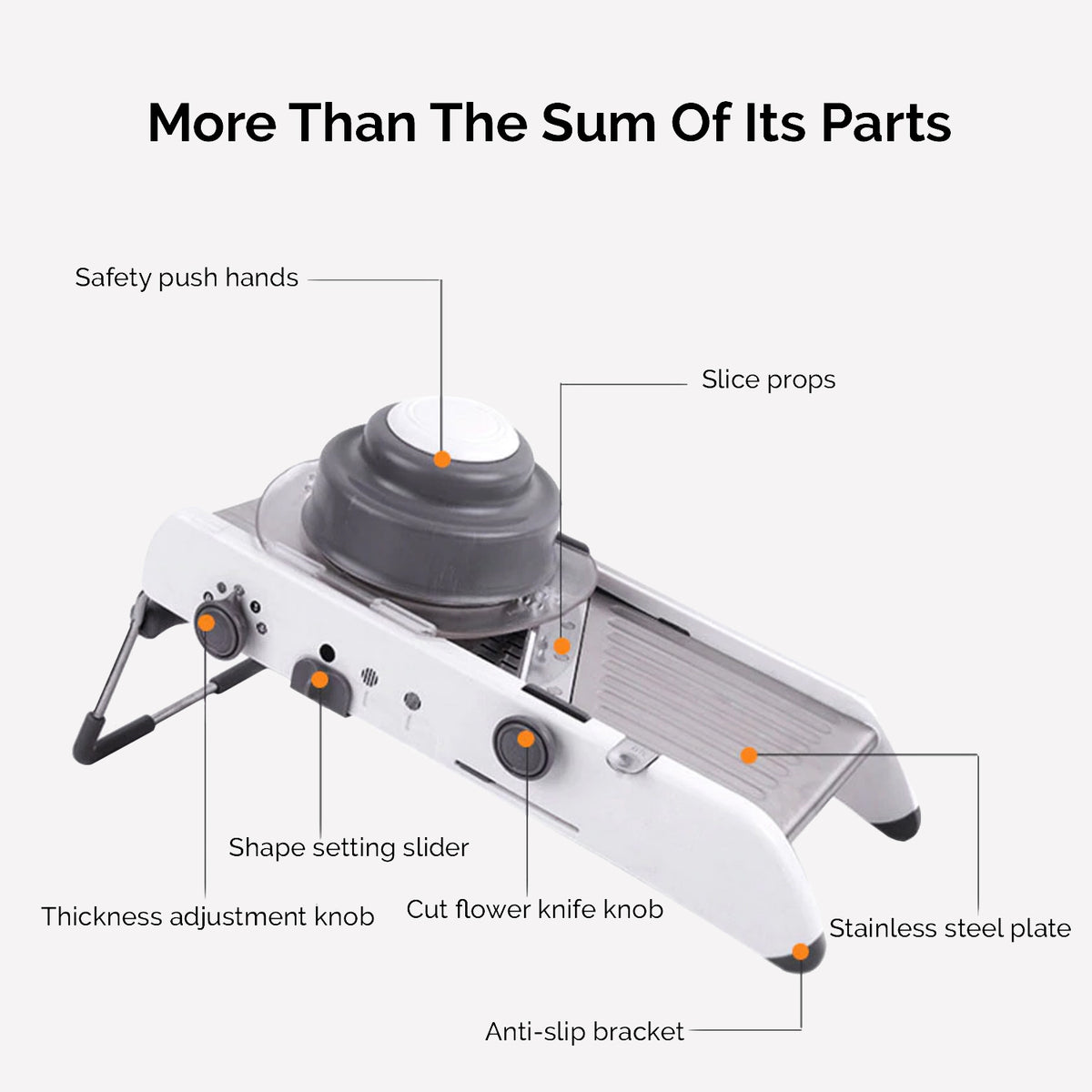 More Than The Sum Of Its Parts

Safety push hands

Slice props

Shape setting slider

Thickness adjustment knob

Cut flower knife knob

Stainless steel plate

Anti-slip bracket